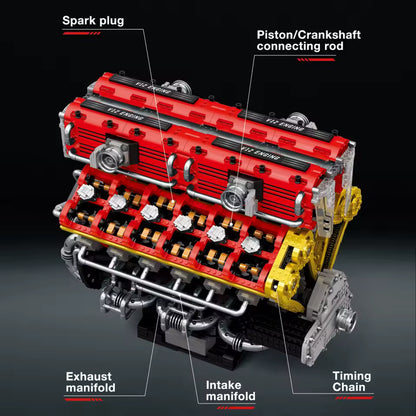 Spark plug

Piston/Crankshaft connecting rod

V12 ENGINE

V12 ENGINE

V12 ENGINE

V12 ENGINE

Exhaust manifold

Intake manifold

Timing Chain