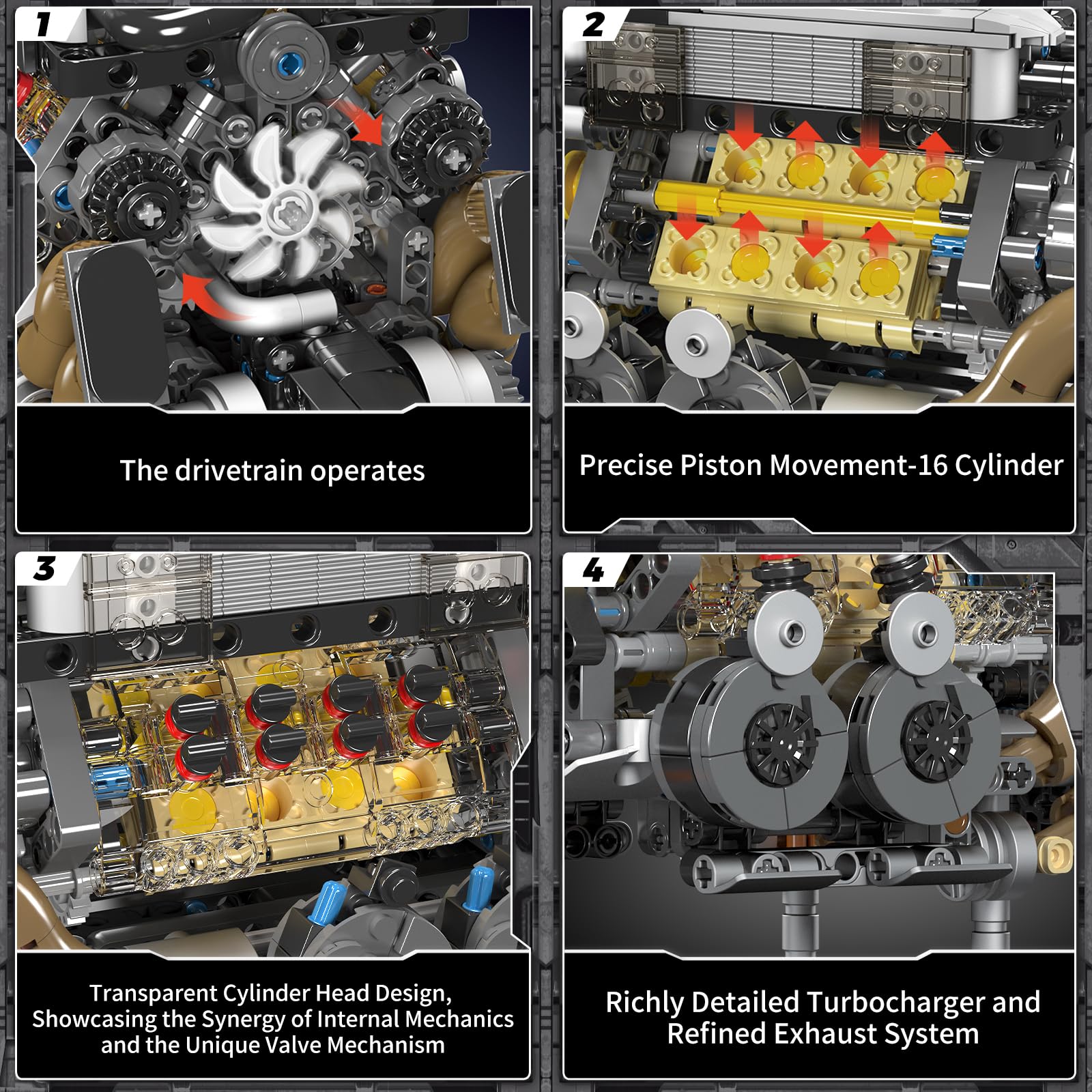 1

The drivetrain operates

2

Precise Piston Movement-16 Cylinder

3

Transparent Cylinder Head Design, Showcasing the Synergy of Internal Mechanics and the Unique Valve Mechanism

4

Richly Detailed Turbocharger and Refined Exhaust System